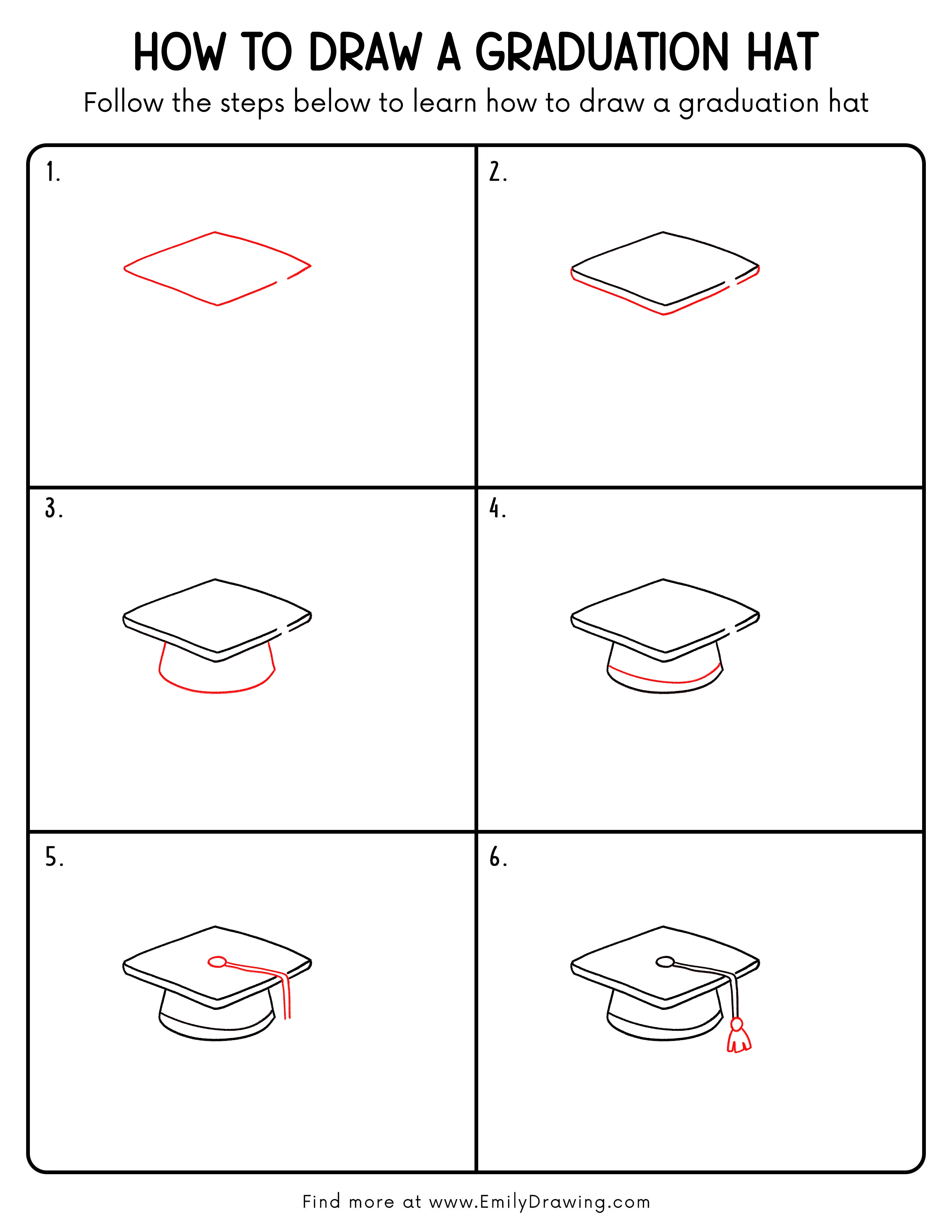 HOW TO DRAW A GRADUATION HAT

Follow the steps below to learn how to draw a graduation hat

1.

2.

3.

4.

5.

6.

Find more at www.EmilyDrawing.com